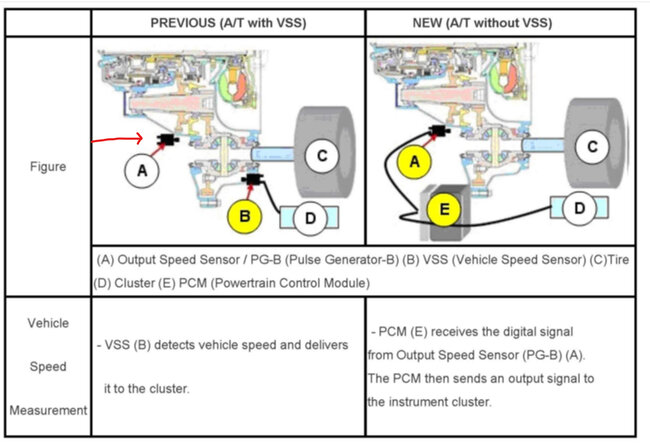 | | PREVIOUS (A/T with VSS) | NEW (A/T without VSS) |
|---|---|---|
| Figure | A B C D | A C D E |
| | (A) Output Speed Sensor / PG-B (Pulse Generator-B) (B) VSS (Vehicle Speed Sensor) (C)Tire (D) Cluster (E) PCM (Powertrain Control Module) | |
| Vehicle Speed Measurement | - VSS (B) detects vehicle speed and delivers it to the cluster. | - PCM (E) receives the digital signal from Output Speed Sensor (PG-B) (A). The PCM then sends an output signal to the instrument cluster. |