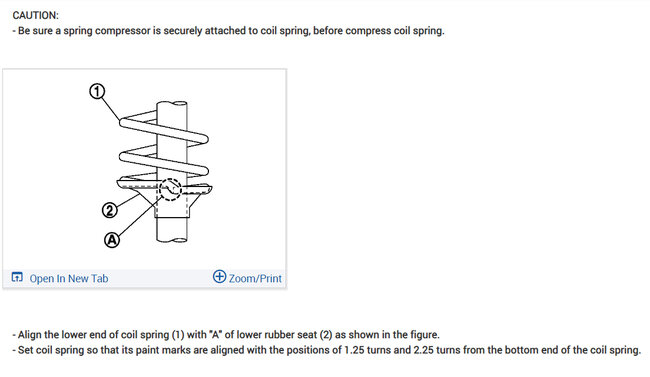 CAUTION:
- Be sure a spring compressor is securely attached to coil spring, before compress coil spring.

1

2

A

Open In New Tab

Zoom/Print

- Align the lower end of coil spring (1) with "A" of lower rubber seat (2) as shown in the figure.
- Set coil spring so that its paint marks are aligned with the positions of 1.25 turns and 2.25 turns from the bottom end of the coil spring.