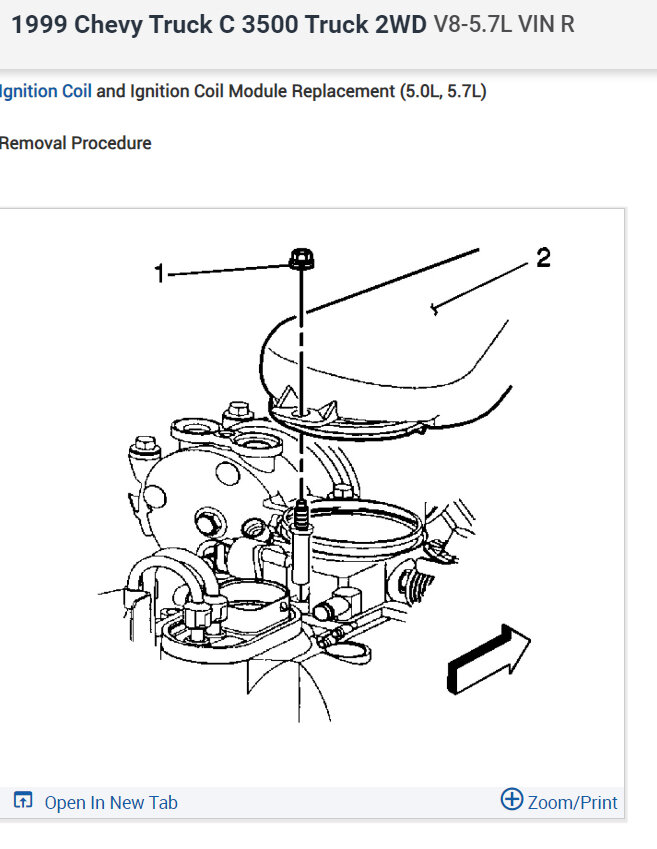 1999 Chevy Truck C 3500 Truck 2WD V8-5.7L VIN R

Ignition Coil and Ignition Coil Module Replacement (5.0L, 5.7L)

Removal Procedure

1

2

Open In New Tab

Zoom/Print