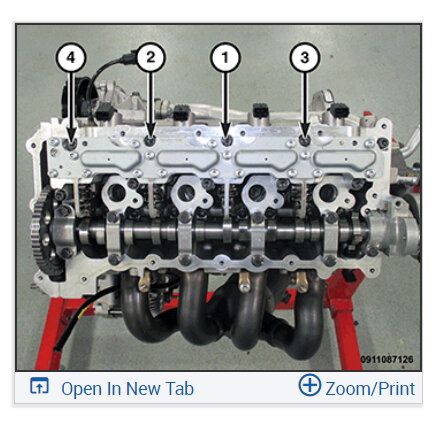 4
2
1
3
0911087126
Open In New Tab
Zoom/Print