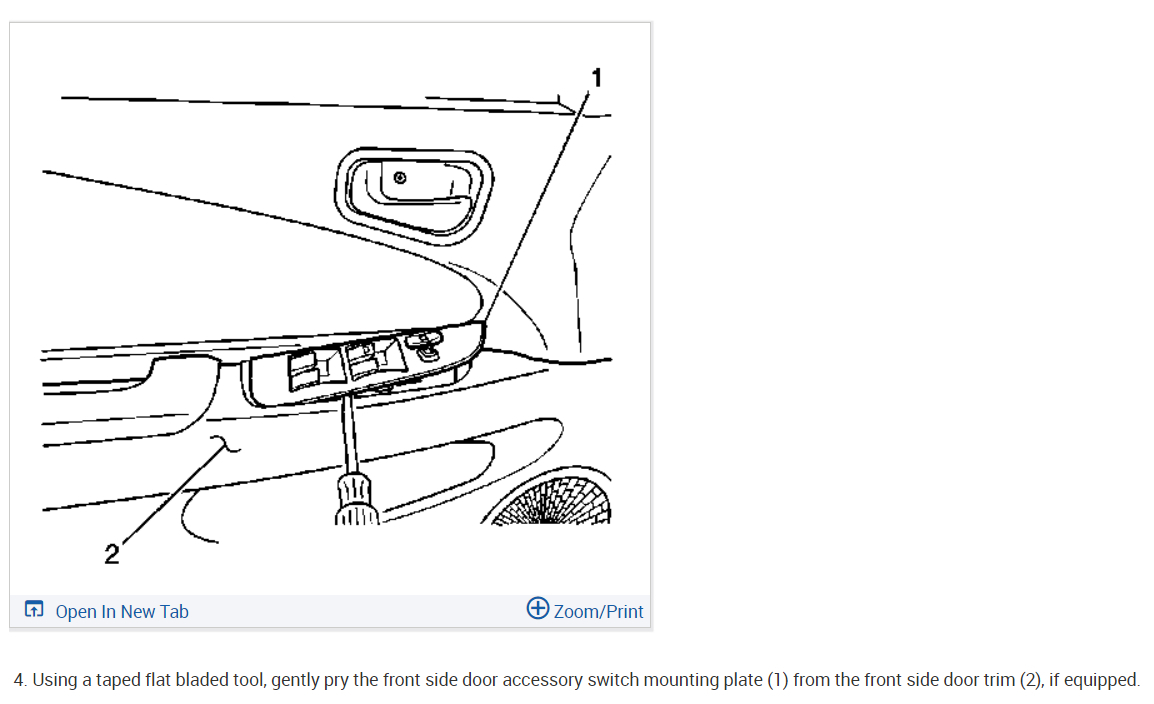 1

2

Open In New Tab

Zoom/Print

4. Using a taped flat bladed tool, gently pry the front side door accessory switch mounting plate (1) from the front side door trim (2), if equipped.