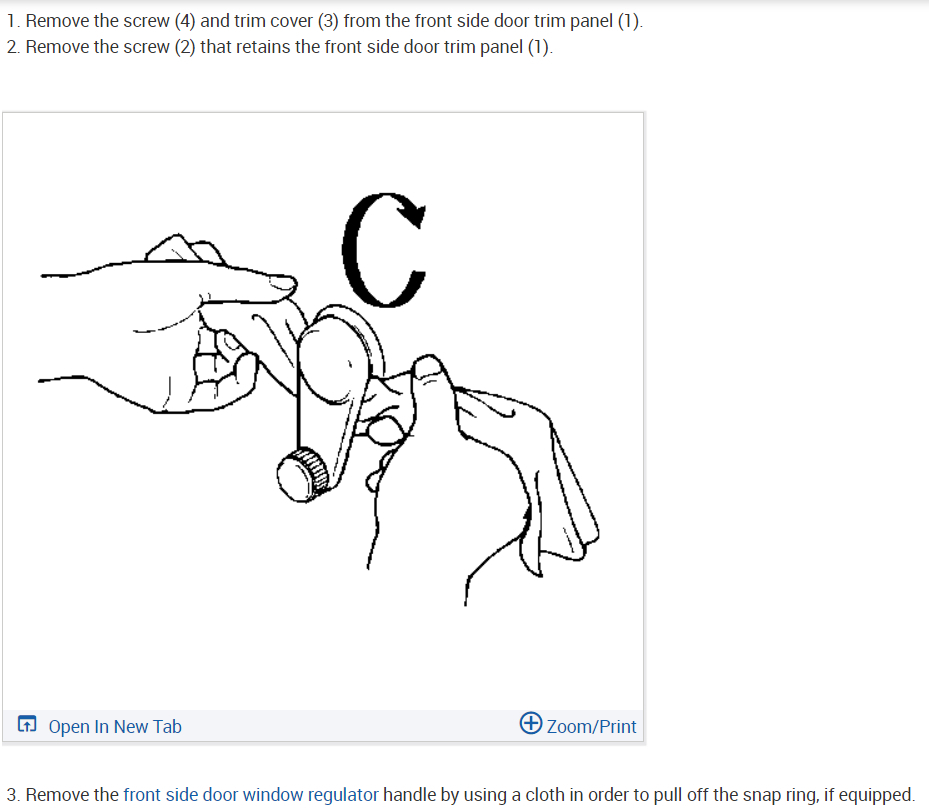 1. Remove the screw (4) and trim cover (3) from the front side door trim panel (1).
2. Remove the screw (2) that retains the front side door trim panel (1).

Open In New Tab
Zoom/Print

3. Remove the front side door window regulator handle by using a cloth in order to pull off the snap ring, if equipped.