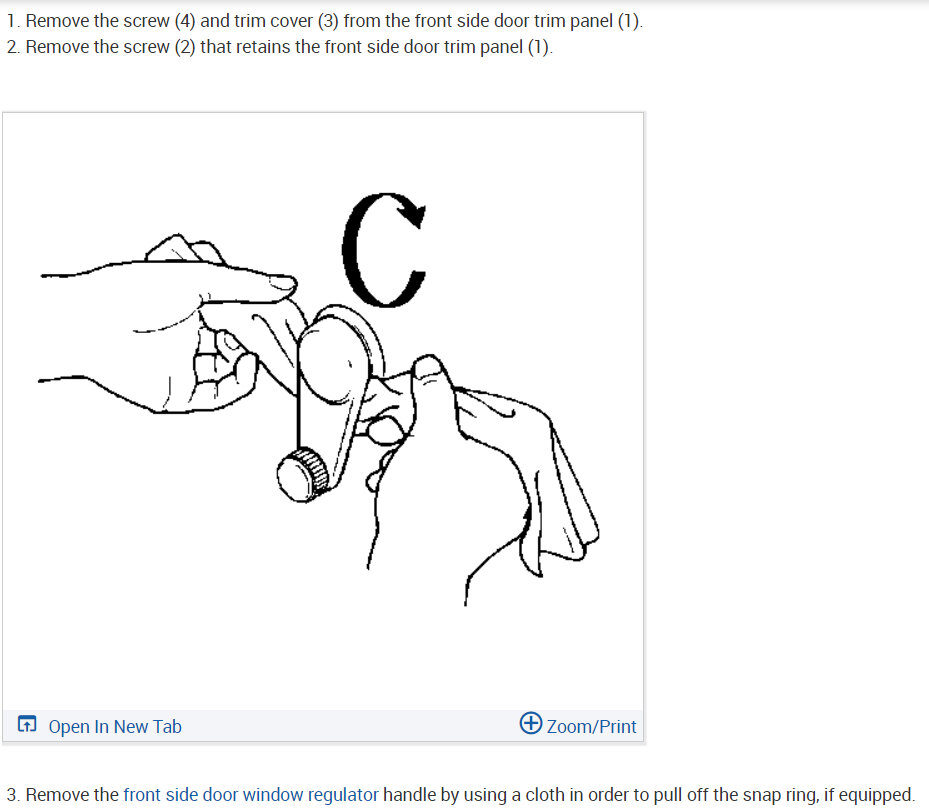 1. Remove the screw (4) and trim cover (3) from the front side door trim panel (1).
2. Remove the screw (2) that retains the front side door trim panel (1).

Open In New Tab

Zoom/Print

3. Remove the front side door window regulator handle by using a cloth in order to pull off the snap ring, if equipped.