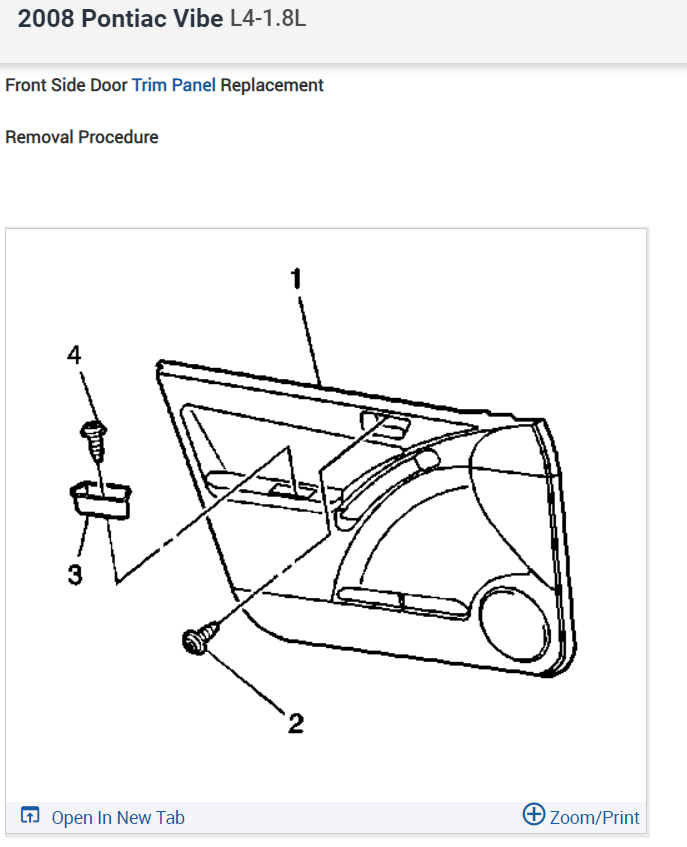 2008 Pontiac Vibe L4-1.8L

Front Side Door Trim Panel Replacement

Removal Procedure

1

4

3

2

Open In New Tab

Zoom/Print