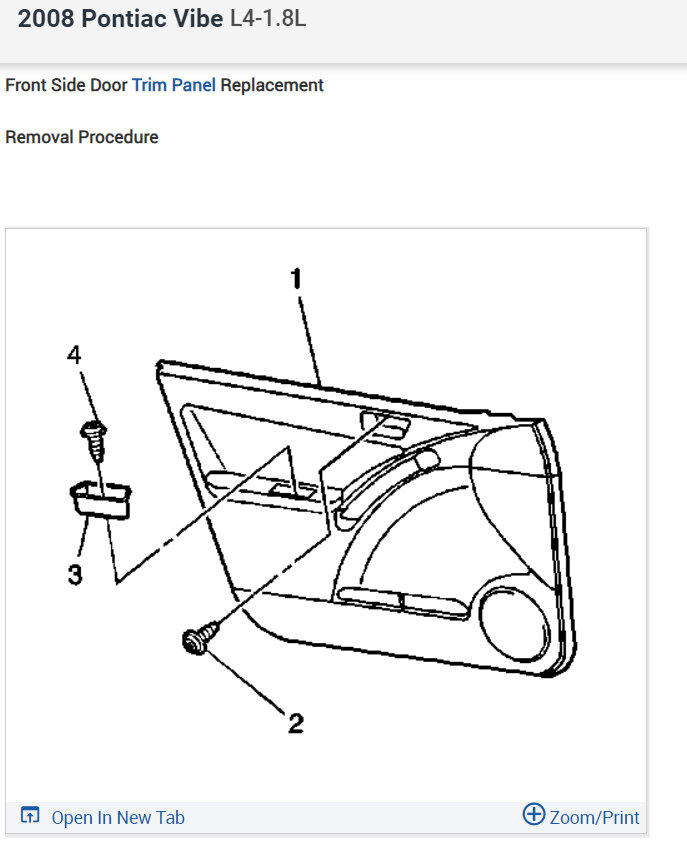 2008 Pontiac Vibe L4-1.8L

Front Side Door Trim Panel Replacement

Removal Procedure

1

4

3

2

Open In New Tab

Zoom/Print