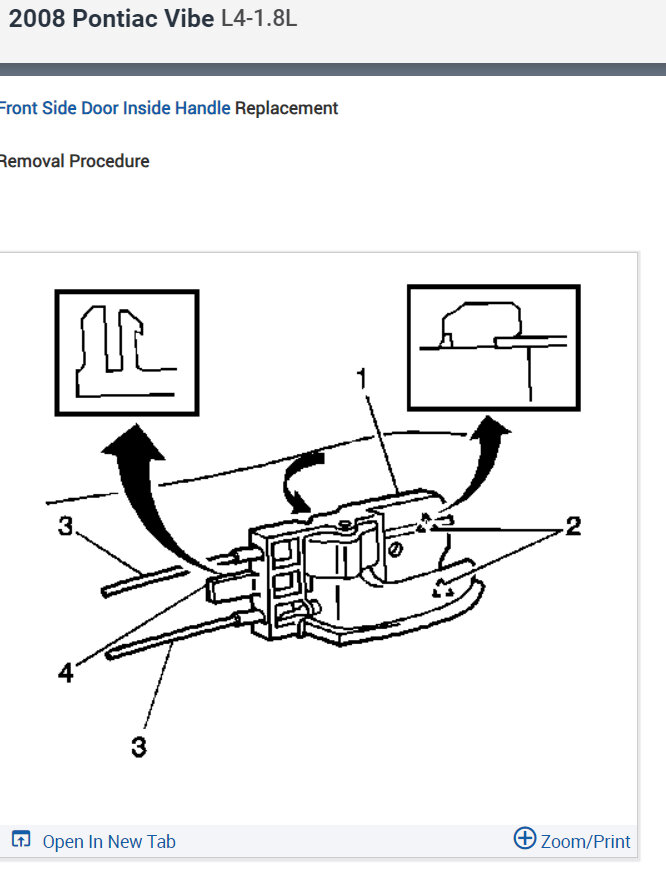 2008 Pontiac Vibe L4-1.8L

Front Side Door Inside Handle Replacement

Removal Procedure

1

3

2

4

3

Open In New Tab

Zoom/Print