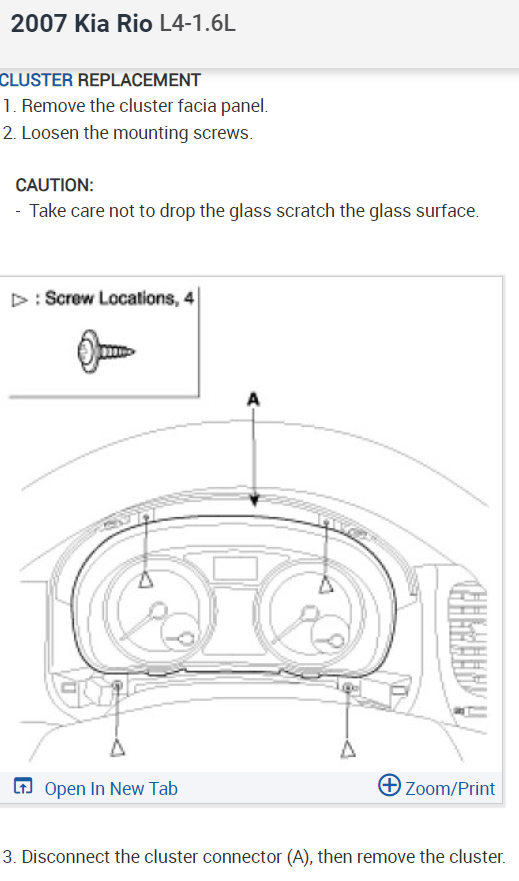 2007 Kia Rio L4-1.6L

CLUSTER REPLACEMENT
1. Remove the cluster facia panel.
2. Loosen the mounting screws.

CAUTION:
- Take care not to drop the glass scratch the glass surface.

▷ : Screw Locations, 4

A

Open In New Tab

Zoom/Print

3. Disconnect the cluster connector (A), then remove the cluster.