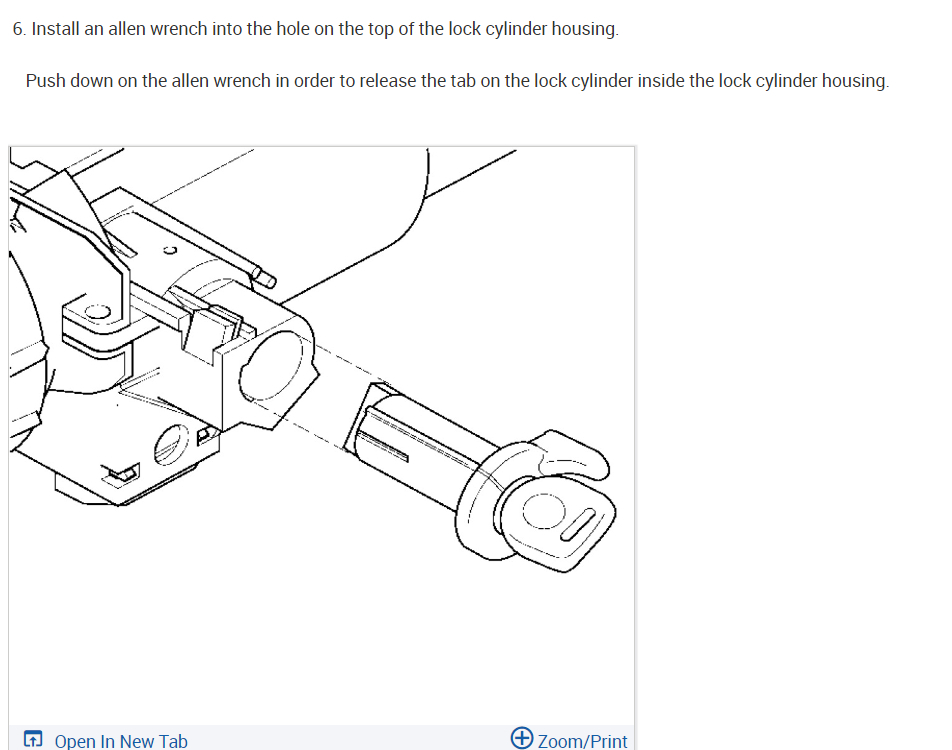 6. Install an allen wrench into the hole on the top of the lock cylinder housing.

Push down on the allen wrench in order to release the tab on the lock cylinder inside the lock cylinder housing.

Open In New Tab

Zoom/Print