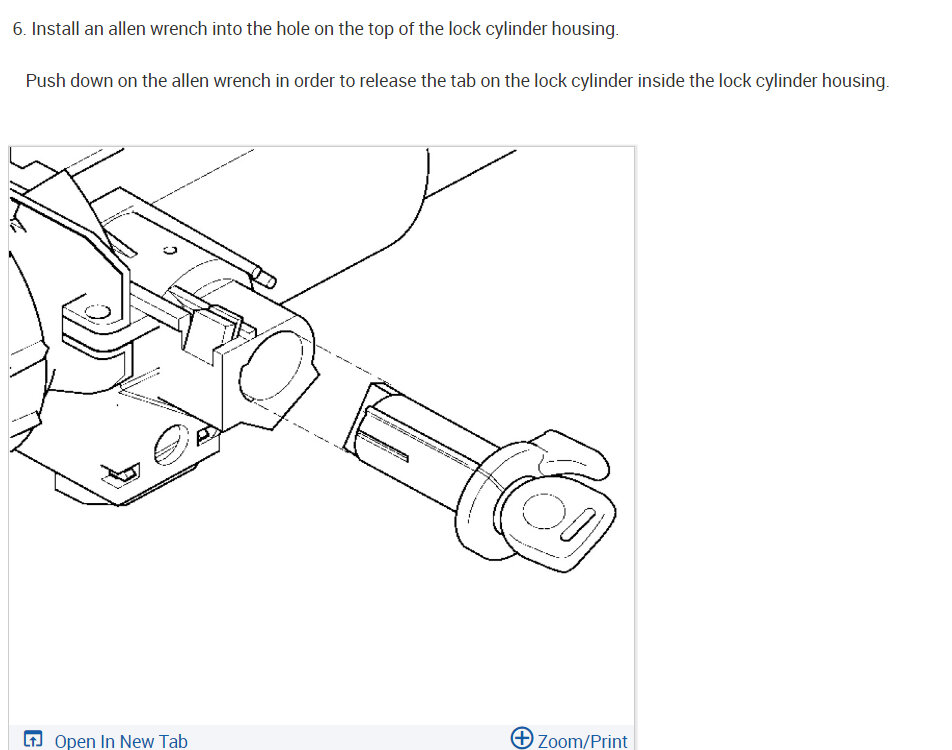 6. Install an allen wrench into the hole on the top of the lock cylinder housing.

Push down on the allen wrench in order to release the tab on the lock cylinder inside the lock cylinder housing.

Open In New Tab

Zoom/Print