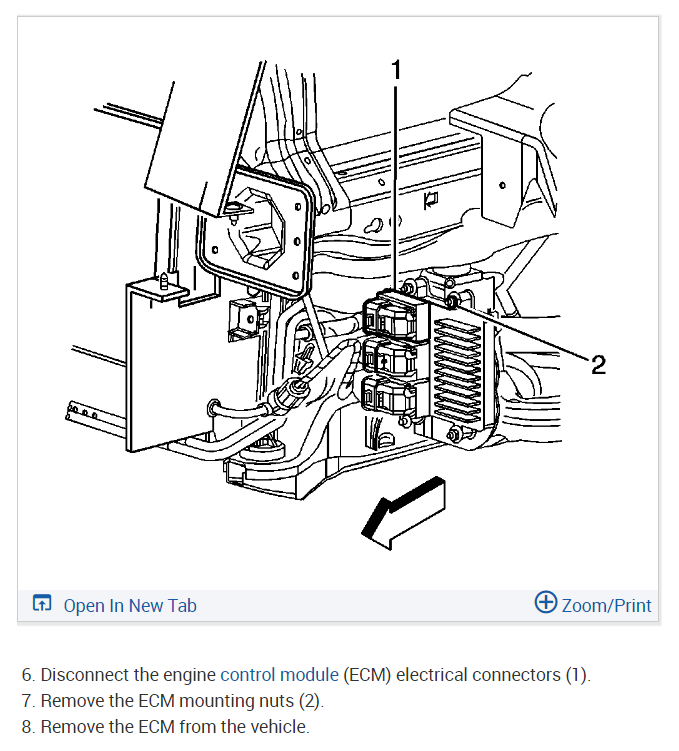 1

2

Open In New Tab

Zoom/Print

6. Disconnect the engine control module (ECM) electrical connectors (1).
7. Remove the ECM mounting nuts (2).
8. Remove the ECM from the vehicle.