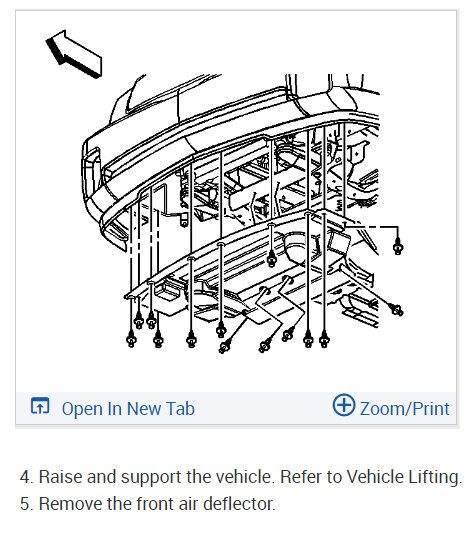 Open In New Tab

Zoom/Print

4. Raise and support the vehicle. Refer to Vehicle Lifting.
5. Remove the front air deflector.