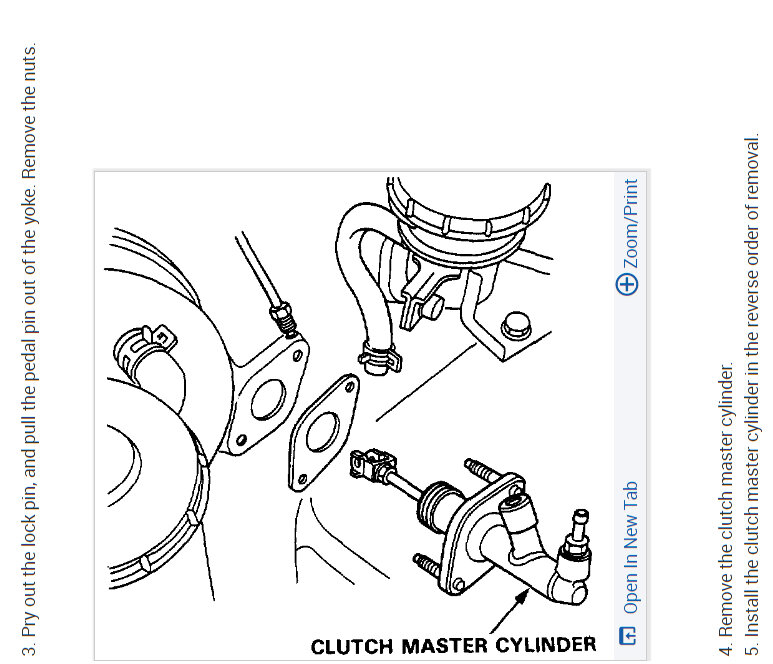 3. Pry out the lock pin, and pull the pedal pin out of the yoke. Remove the nuts.

CLUTCH MASTER CYLINDER

Open In New Tab

Zoom/Print

4. Remove the clutch master cylinder.

5. Install the clutch master cylinder in the reverse order of removal.