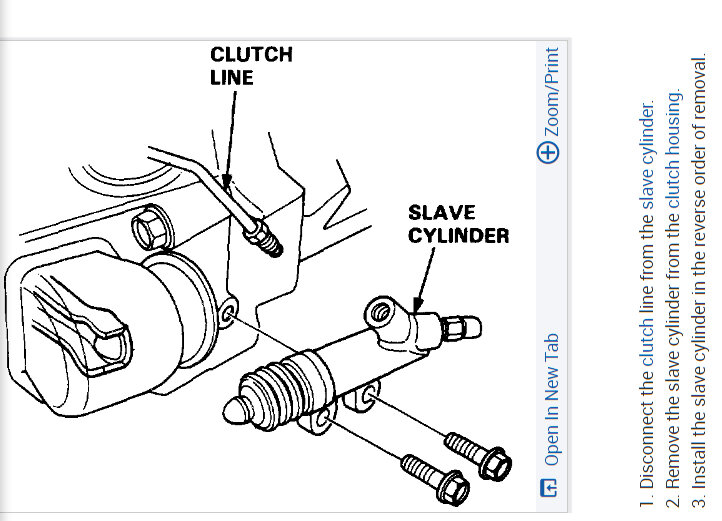 CLUTCH LINE

SLAVE CYLINDER

Open In New Tab

Zoom/Print

1. Disconnect the clutch line from the slave cylinder.
2. Remove the slave cylinder from the clutch housing.
3. Install the slave cylinder in the reverse order of removal.