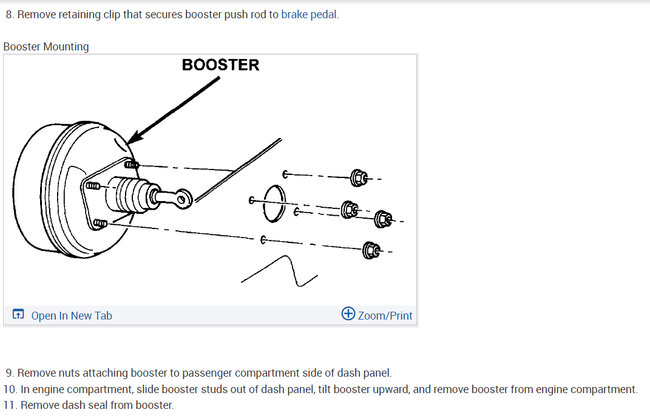 8. Remove retaining clip that secures booster push rod to brake pedal.

Booster Mounting

BOOSTER

Open In New Tab

Zoom/Print

9. Remove nuts attaching booster to passenger compartment side of dash panel.
10. In engine compartment, slide booster studs out of dash panel, tilt booster upward, and remove booster from engine compartment.
11. Remove dash seal from booster.