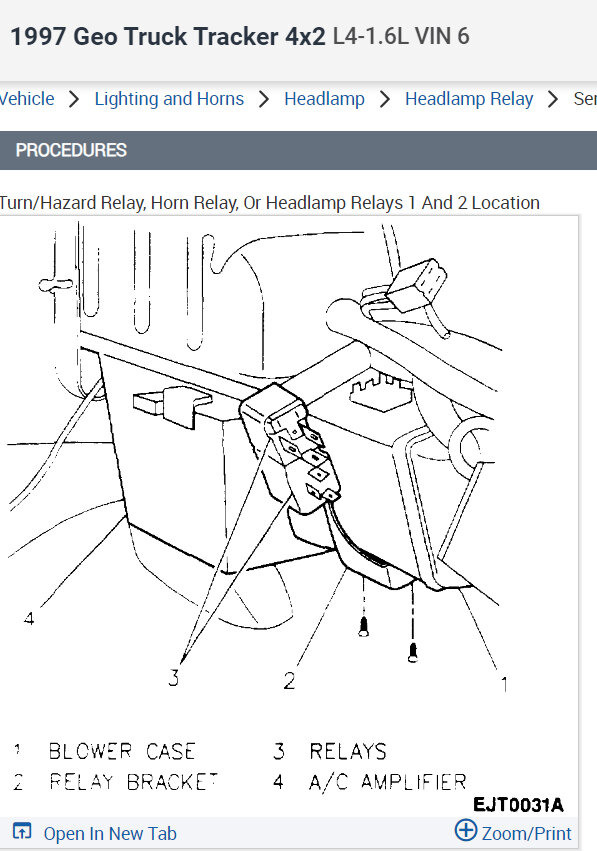 1997 Geo Truck Tracker 4x2 L4-1.6L VIN 6

Vehicle > Lighting and Horns > Headlamp > Headlamp Relay > Ser

PROCEDURES

Turn/Hazard Relay, Horn Relay, Or Headlamp Relays 1 And 2 Location

4

3

2

1

1 BLOWER CASE
2 RELAY BRACKET
3 RELAYS
4 A/C AMPLIFIER

EJT0031A

Open In New Tab

Zoom/Print