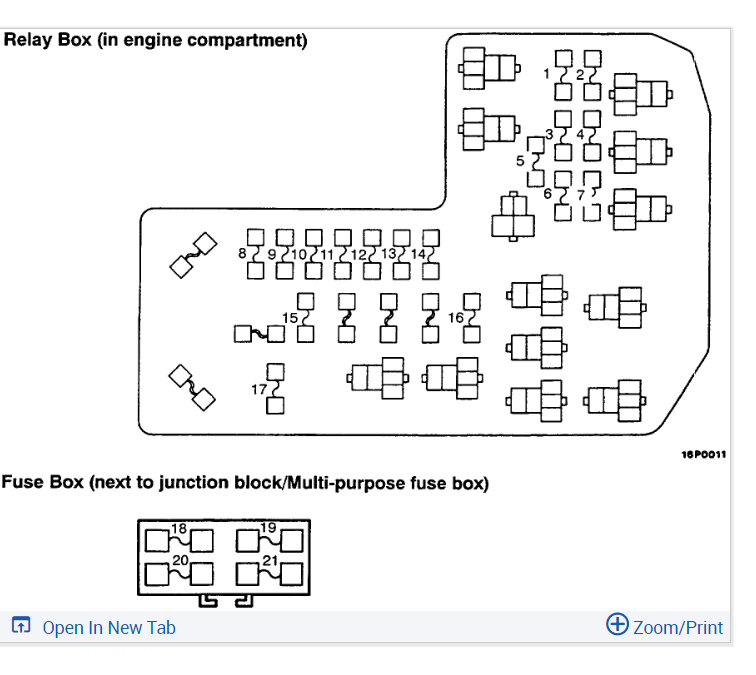 Relay Box (in engine compartment)

1 2
3 4
5
6 7
8 9 10 11 12 13 14
15 16
17

16P0011

Fuse Box (next to junction block/Multi-purpose fuse box)

18 19
20 21

Open In New Tab

Zoom/Print