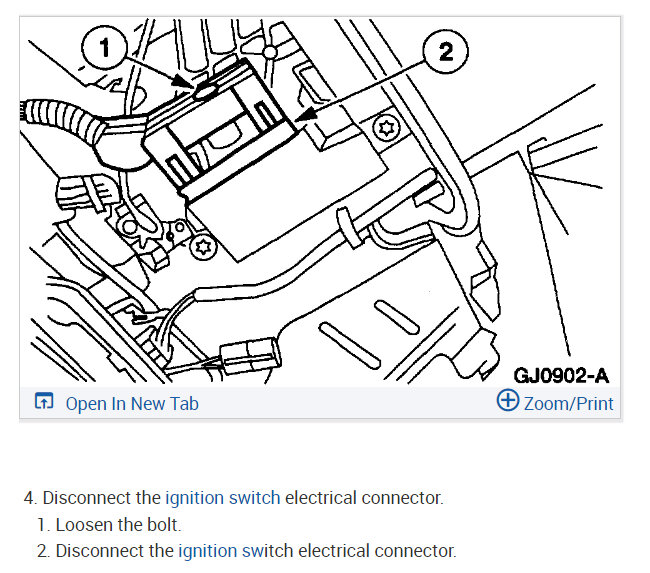 1

2

GJ0902-A

Open In New Tab

Zoom/Print

4. Disconnect the ignition switch electrical connector.

1. Loosen the bolt.

2. Disconnect the ignition switch electrical connector.