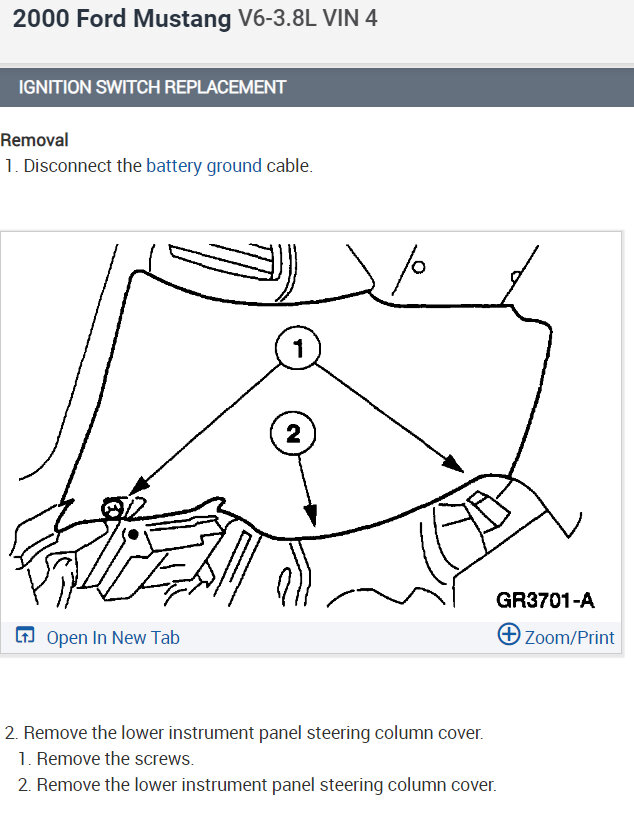 2000 Ford Mustang V6-3.8L VIN 4

IGNITION SWITCH REPLACEMENT

Removal
1. Disconnect the battery ground cable.

1
2
GR3701-A

Open In New Tab
Zoom/Print

2. Remove the lower instrument panel steering column cover.
1. Remove the screws.
2. Remove the lower instrument panel steering column cover.