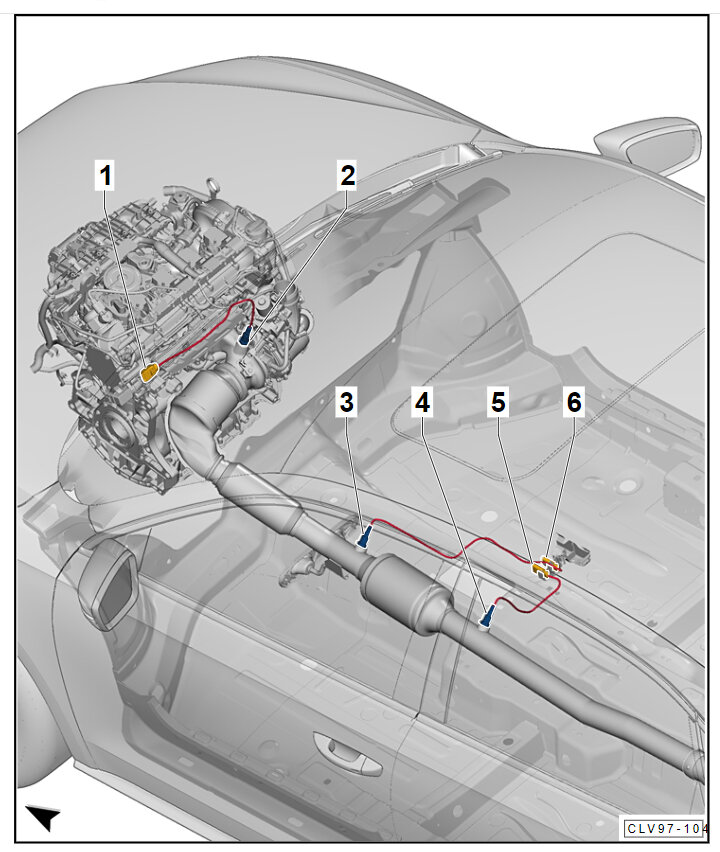 1
2
3
4
5
6
CLV97-104