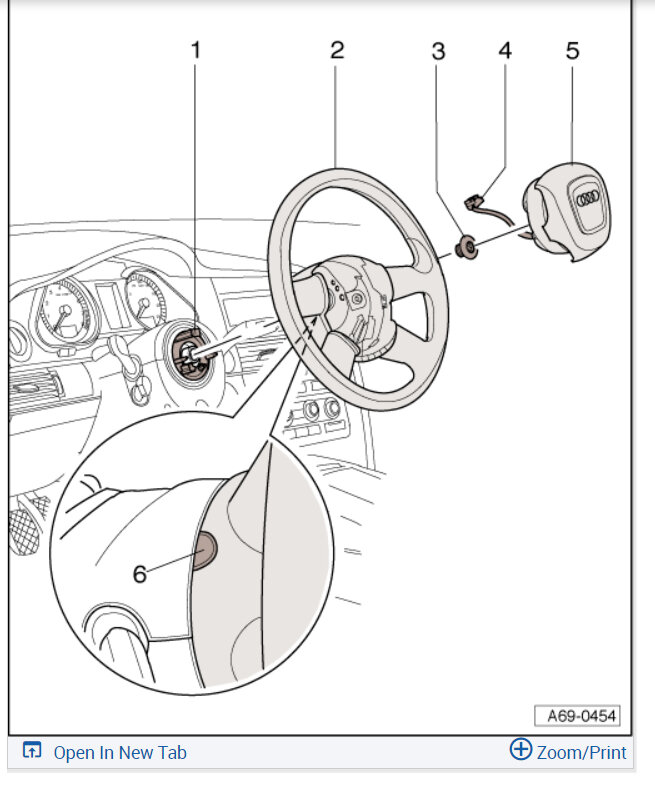 1
2
3
4
5
6
A69-0454
Open In New Tab
Zoom/Print