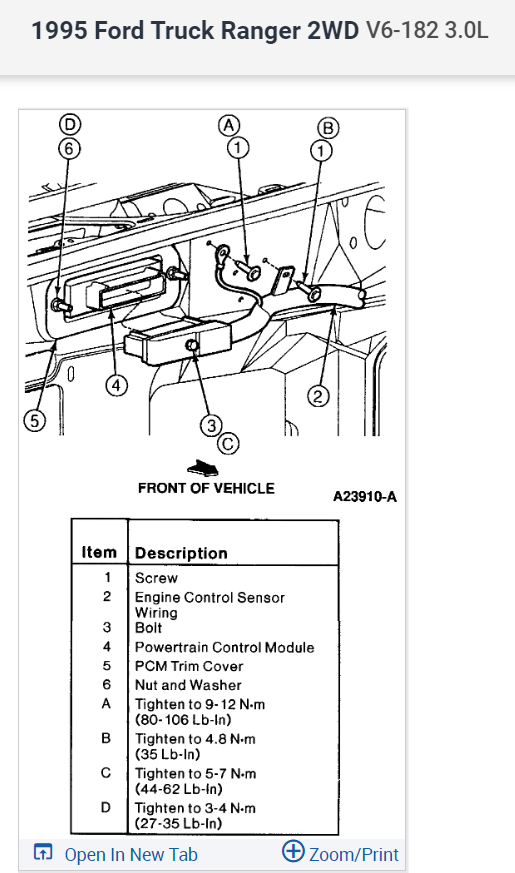 1995 Ford Truck Ranger 2WD V6-182 3.0L

D
6
A
1
B
1
4
5
3
C
2

FRONT OF VEHICLE
A23910-A

| Item | Description |
|---|---|
| 1 | Screw |
| 2 | Engine Control Sensor Wiring |
| 3 | Bolt |
| 4 | Powertrain Control Module |
| 5 | PCM Trim Cover |
| 6 | Nut and Washer |
| A | Tighten to 9-12 N·m (80-106 Lb-In) |
| B | Tighten to 4.8 N·m (35 Lb-In) |
| C | Tighten to 5-7 N·m (44-62 Lb-In) |
| D | Tighten to 3-4 N·m (27-35 Lb-In) |

Open In New Tab
Zoom/Print