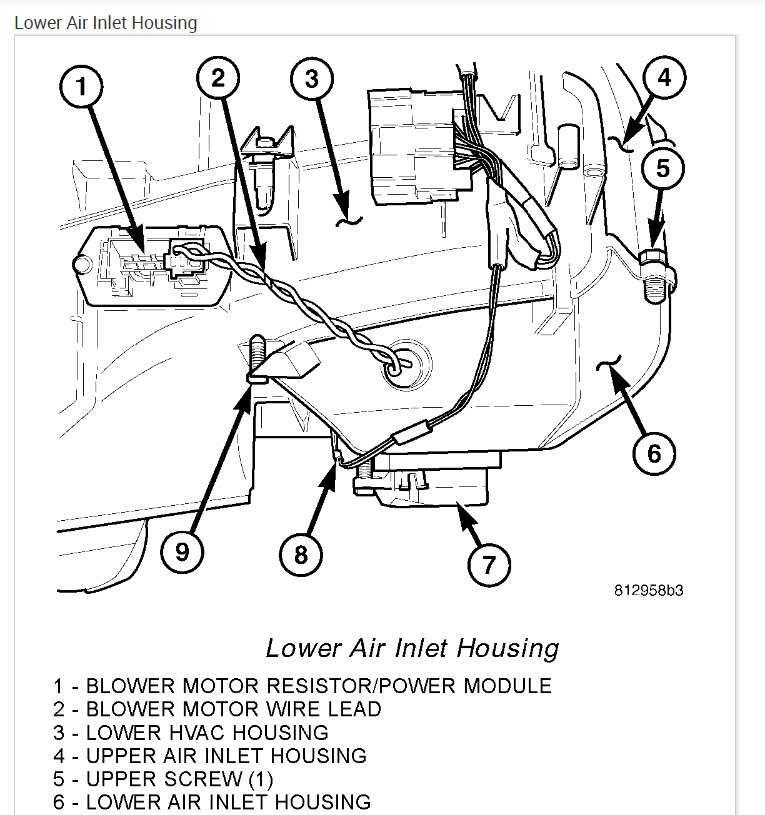 Lower Air Inlet Housing

1
2
3
4
5
6
7
8
9

812958b3

Lower Air Inlet Housing

1 - BLOWER MOTOR RESISTOR/POWER MODULE
2 - BLOWER MOTOR WIRE LEAD
3 - LOWER HVAC HOUSING
4 - UPPER AIR INLET HOUSING
5 - UPPER SCREW (1)
6 - LOWER AIR INLET HOUSING