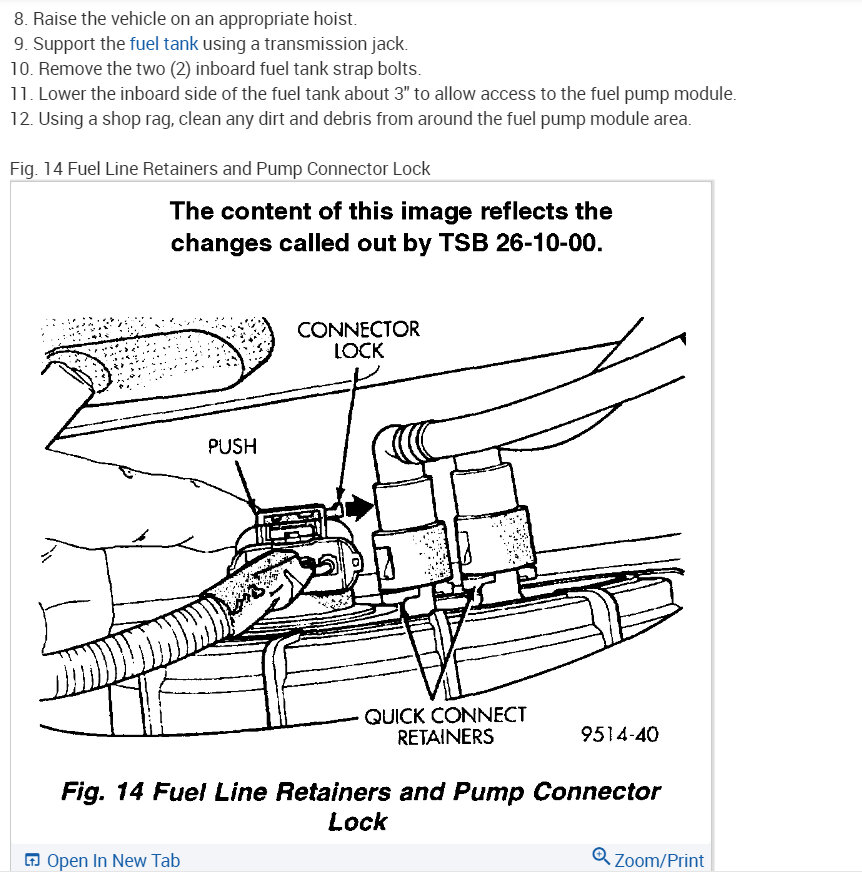 8. Raise the vehicle on an appropriate hoist.
9. Support the fuel tank using a transmission jack.
10. Remove the two (2) inboard fuel tank strap bolts.
11. Lower the inboard side of the fuel tank about 3" to allow access to the fuel pump module.
12. Using a shop rag, clean any dirt and debris from around the fuel pump module area.

Fig. 14 Fuel Line Retainers and Pump Connector Lock

The content of this image reflects the changes called out by TSB 26-10-00.

CONNECTOR LOCK

PUSH

QUICK CONNECT RETAINERS

9514-40

Fig. 14 Fuel Line Retainers and Pump Connector Lock

Open In New Tab

Zoom/Print