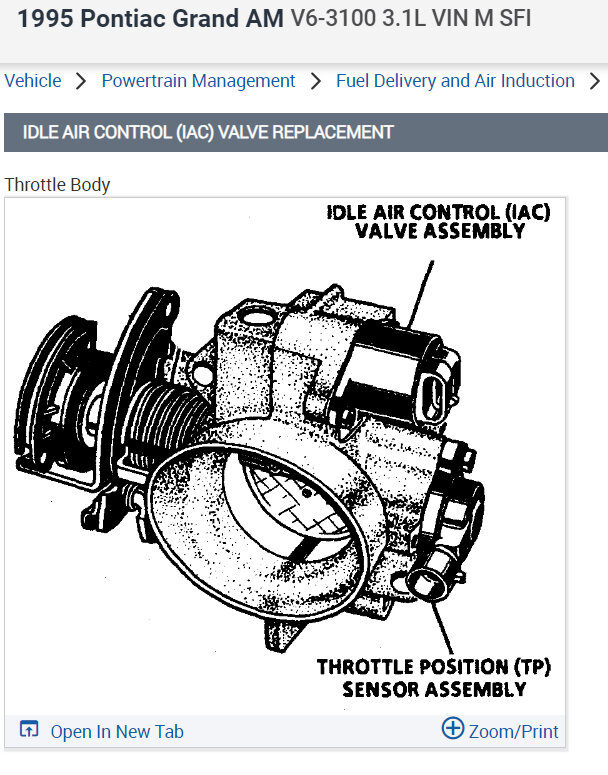 1995 Pontiac Grand AM V6-3100 3.1L VIN M SFI

Vehicle > Powertrain Management > Fuel Delivery and Air Induction >

IDLE AIR CONTROL (IAC) VALVE REPLACEMENT

Throttle Body

IDLE AIR CONTROL (IAC) VALVE ASSEMBLY

THROTTLE POSITION (TP) SENSOR ASSEMBLY

Open In New Tab

Zoom/Print