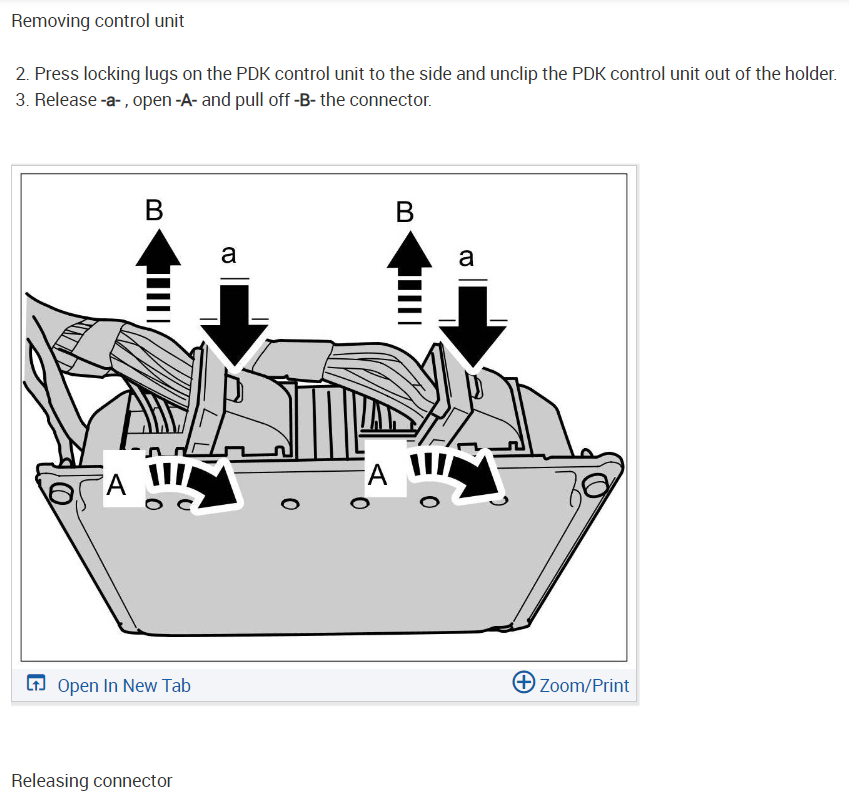 Removing control unit

2. Press locking lugs on the PDK control unit to the side and unclip the PDK control unit out of the holder.
3. Release -a- , open -A- and pull off -B- the connector.

B
a
B
a
A
A

Open In New Tab
Zoom/Print

Releasing connector