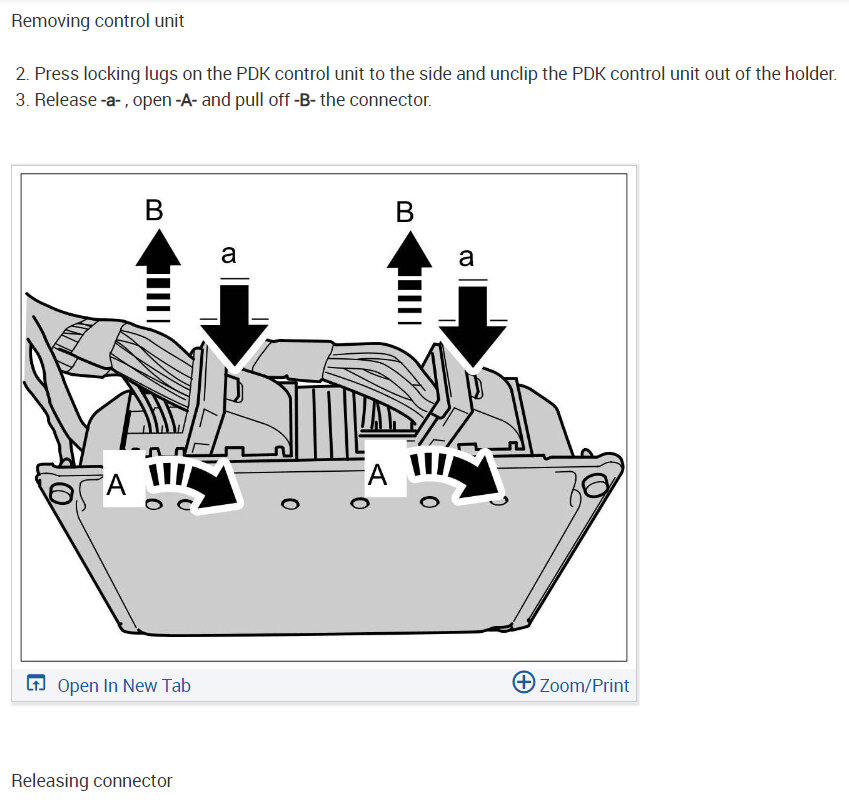 Removing control unit

2. Press locking lugs on the PDK control unit to the side and unclip the PDK control unit out of the holder.
3. Release -a- , open -A- and pull off -B- the connector.

B
a
B
a
A
A

Open In New Tab
Zoom/Print

Releasing connector