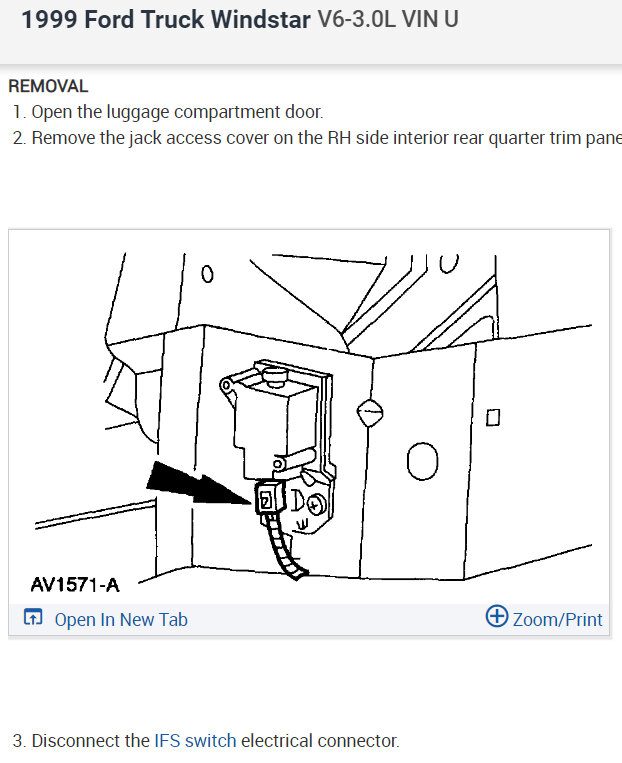 1999 Ford Truck Windstar V6-3.0L VIN U

REMOVAL
1. Open the luggage compartment door.
2. Remove the jack access cover on the RH side interior rear quarter trim pane

AV1571-A

Open In New Tab

Zoom/Print

3. Disconnect the IFS switch electrical connector.