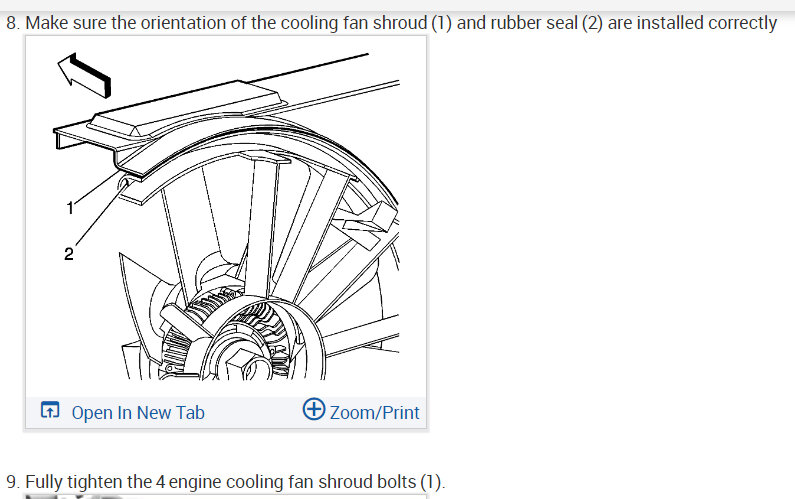 8. Make sure the orientation of the cooling fan shroud (1) and rubber seal (2) are installed correctly

1

2

Open In New Tab

Zoom/Print

9. Fully tighten the 4 engine cooling fan shroud bolts (1).