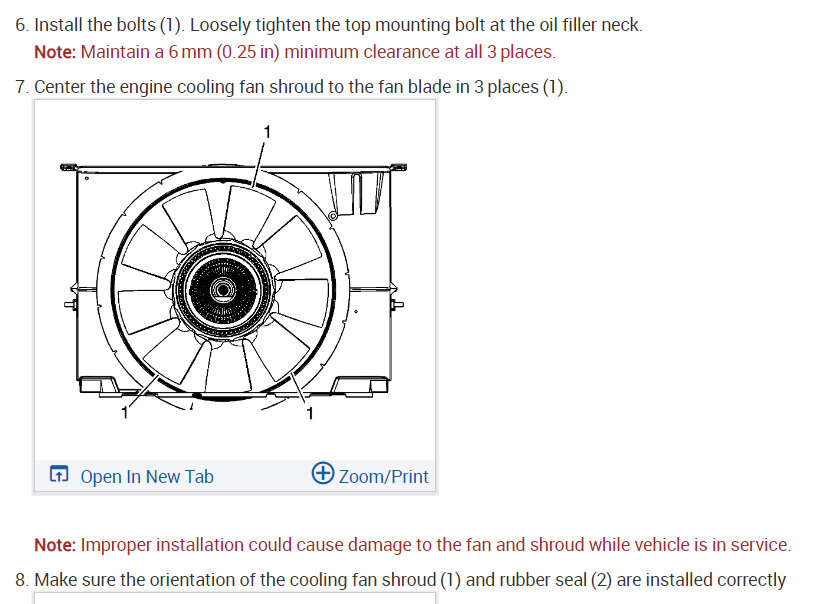 6. Install the bolts (1). Loosely tighten the top mounting bolt at the oil filler neck.

Note: Maintain a 6 mm (0.25 in) minimum clearance at all 3 places.

7. Center the engine cooling fan shroud to the fan blade in 3 places (1).

1

1

1

Open In New Tab

Zoom/Print

Note: Improper installation could cause damage to the fan and shroud while vehicle is in service.

8. Make sure the orientation of the cooling fan shroud (1) and rubber seal (2) are installed correctly