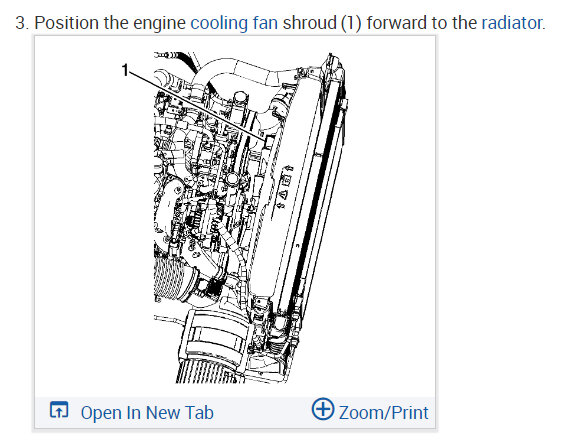 3. Position the engine cooling fan shroud (1) forward to the radiator.

1

Open In New Tab

Zoom/Print