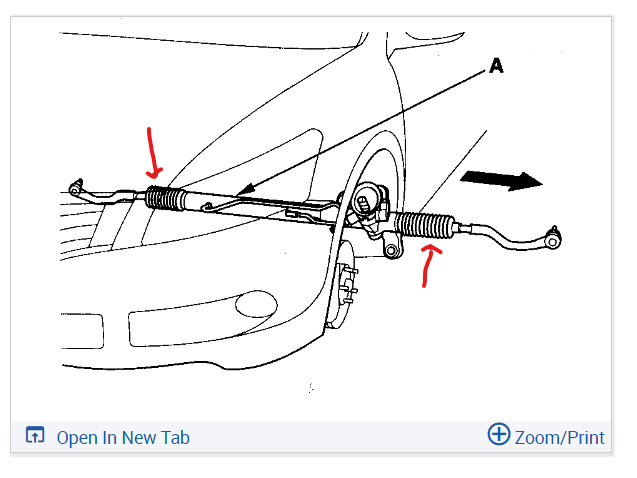 A

Open In New Tab

Zoom/Print