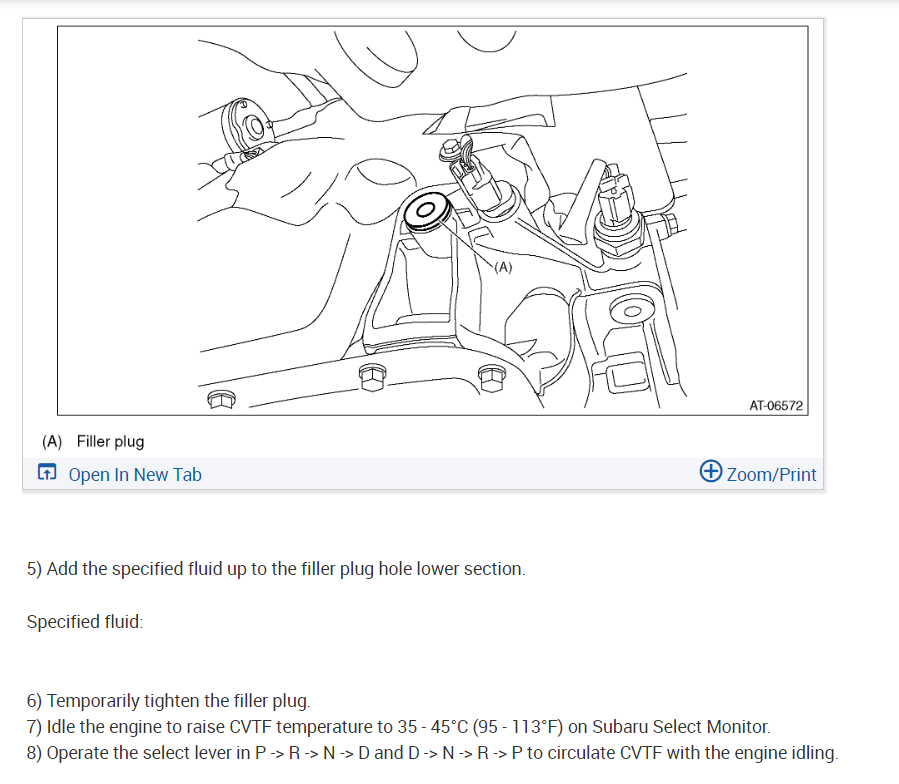 (A)

AT-06572

(A) Filler plug

Open In New Tab

Zoom/Print

5) Add the specified fluid up to the filler plug hole lower section.

Specified fluid:

6) Temporarily tighten the filler plug.
7) Idle the engine to raise CVTF temperature to 35 - 45°C (95 - 113°F) on Subaru Select Monitor.
8) Operate the select lever in P -> R -> N -> D and D -> N -> R -> P to circulate CVTF with the engine idling.