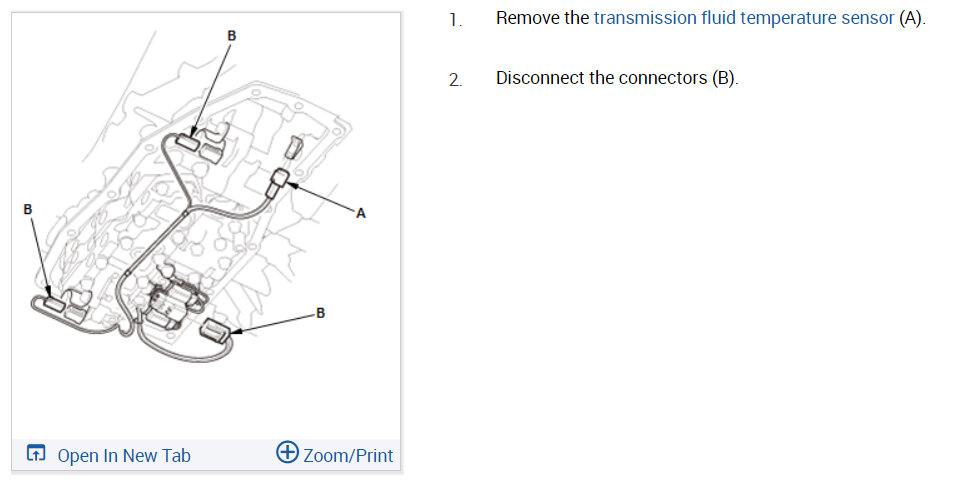 B

B

A

B

Open In New Tab

Zoom/Print

1. Remove the transmission fluid temperature sensor (A).

2. Disconnect the connectors (B).