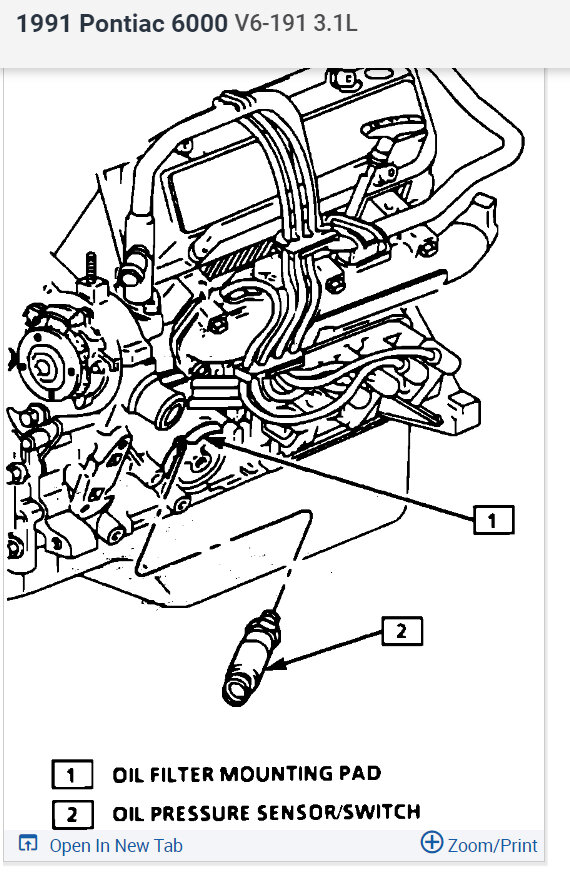 1991 Pontiac 6000 V6-191 3.1L

1

2

1 OIL FILTER MOUNTING PAD
2 OIL PRESSURE SENSOR/SWITCH

Open In New Tab

Zoom/Print