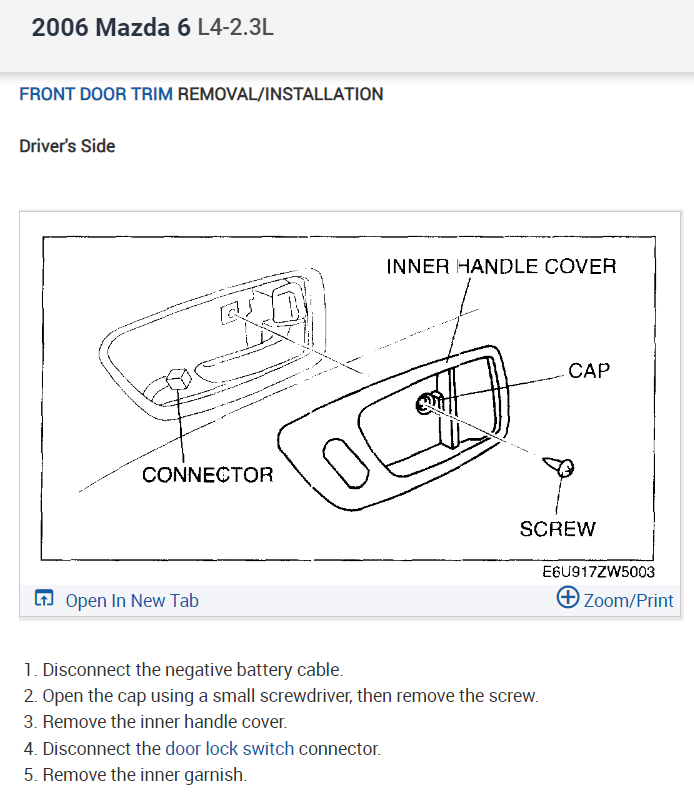 2006 Mazda 6 L4-2.3L

FRONT DOOR TRIM REMOVAL/INSTALLATION

Driver's Side

INNER HANDLE COVER
CAP
CONNECTOR
SCREW
E6U917ZW5003

Open In New Tab
Zoom/Print

1. Disconnect the negative battery cable.
2. Open the cap using a small screwdriver, then remove the screw.
3. Remove the inner handle cover.
4. Disconnect the door lock switch connector.
5. Remove the inner garnish.