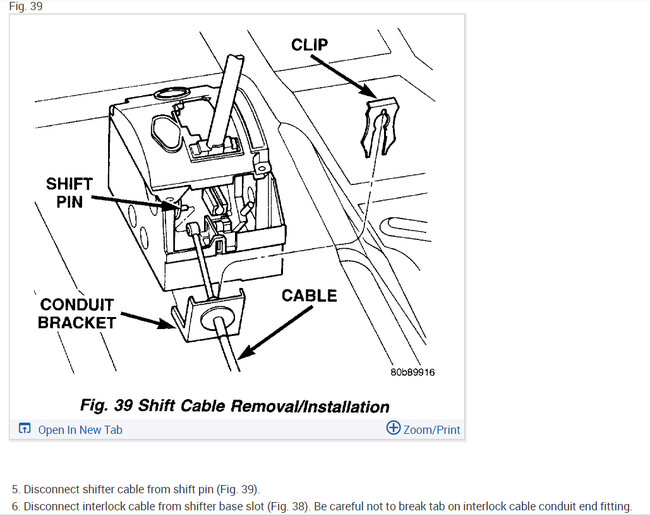 Fig. 39

CLIP

SHIFT PIN

CONDUIT BRACKET

CABLE

80b89916

Fig. 39 Shift Cable Removal/Installation

Open In New Tab

Zoom/Print

5. Disconnect shifter cable from shift pin (Fig. 39).

6. Disconnect interlock cable from shifter base slot (Fig. 38). Be careful not to break tab on interlock cable conduit end fitting.