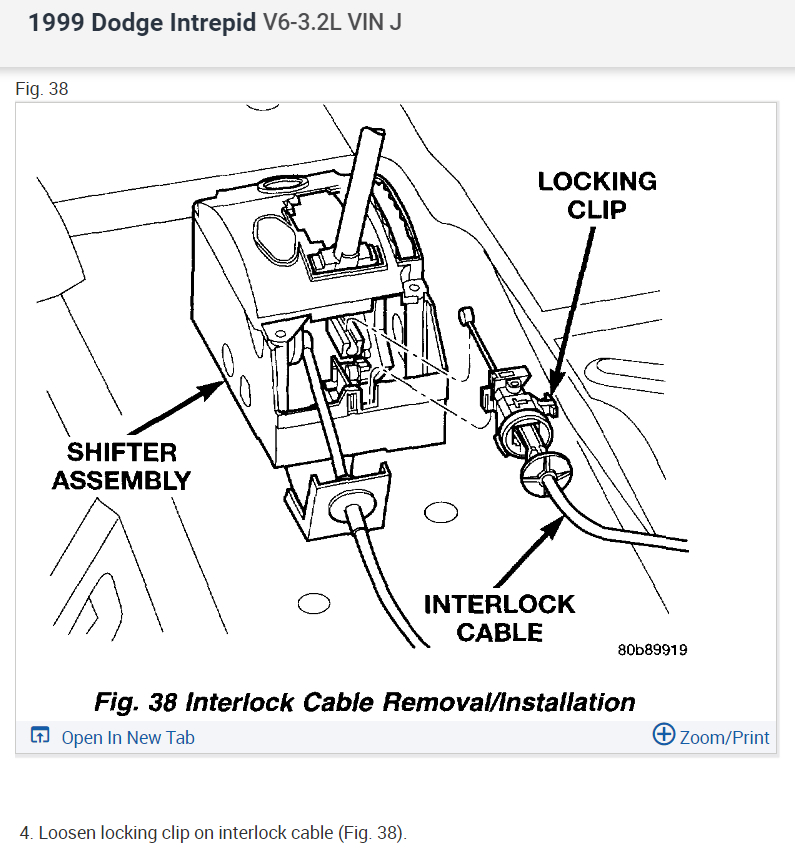 1999 Dodge Intrepid V6-3.2L VIN J

Fig. 38

LOCKING CLIP

SHIFTER ASSEMBLY

INTERLOCK CABLE

80b89919

Fig. 38 Interlock Cable Removal/Installation

Open In New Tab

Zoom/Print

4. Loosen locking clip on interlock cable (Fig. 38).