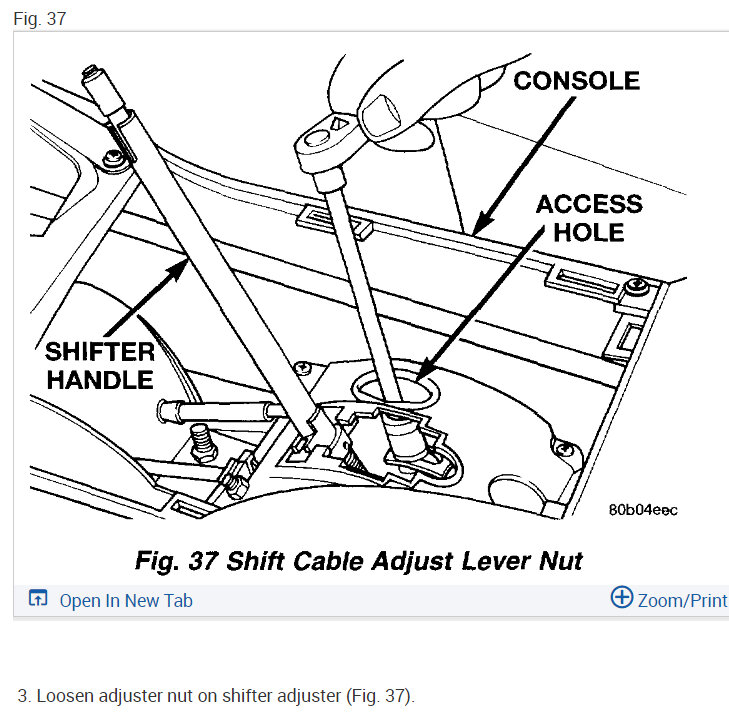 Fig. 37

CONSOLE

ACCESS HOLE

SHIFTER HANDLE

80b04eec

Fig. 37 Shift Cable Adjust Lever Nut

Open In New Tab

Zoom/Print

3. Loosen adjuster nut on shifter adjuster (Fig. 37).