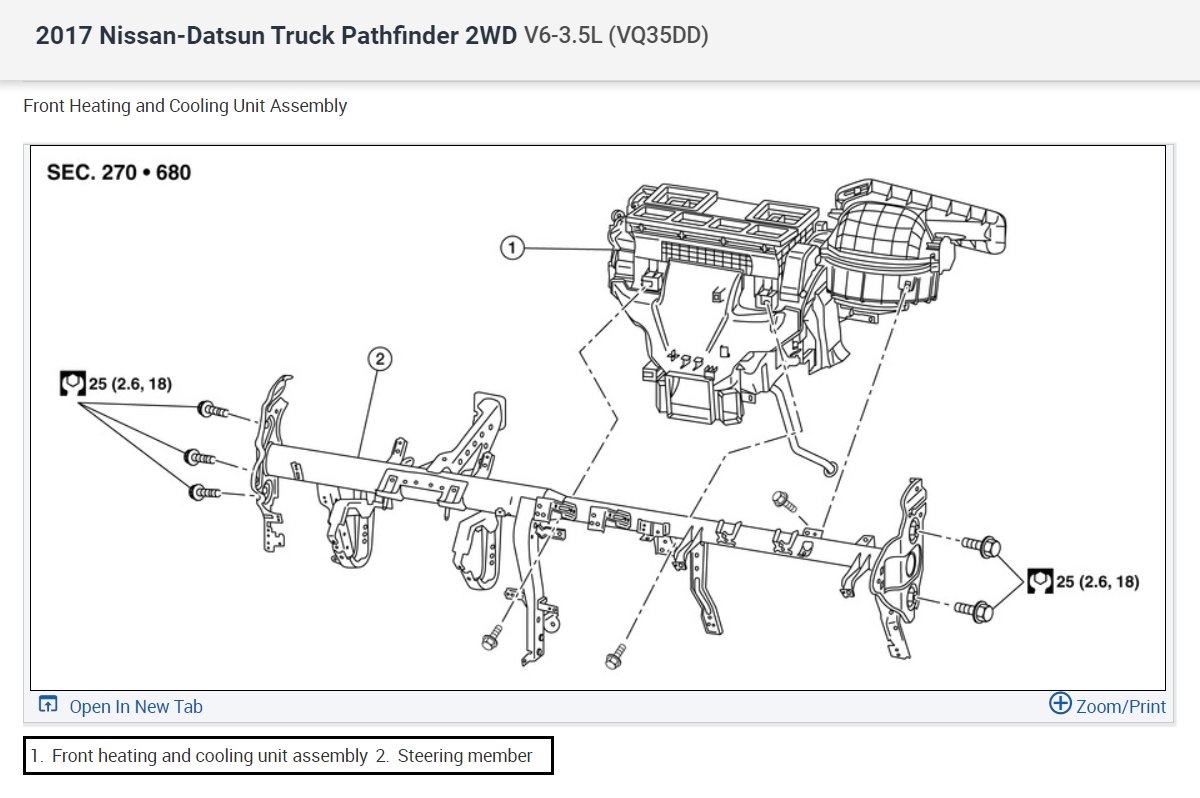 2017 Nissan-Datsun Truck Pathfinder 2WD V6-3.5L (VQ35DD)

Front Heating and Cooling Unit Assembly

SEC. 270 • 680

1

2

25 (2.6, 18)

25 (2.6, 18)

Open In New Tab

Zoom/Print

1. Front heating and cooling unit assembly 2. Steering member