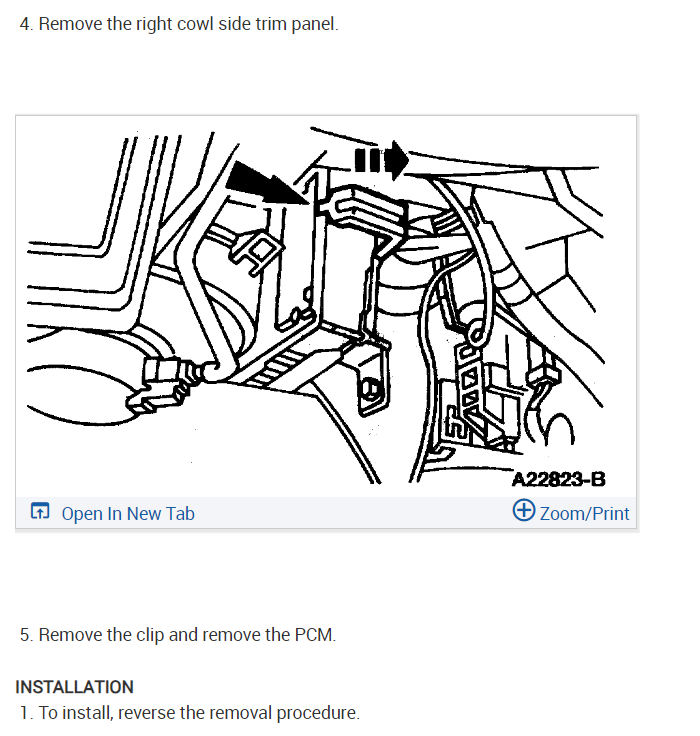 4. Remove the right cowl side trim panel.

A22823-B

Open In New Tab

Zoom/Print

5. Remove the clip and remove the PCM.

INSTALLATION

1. To install, reverse the removal procedure.