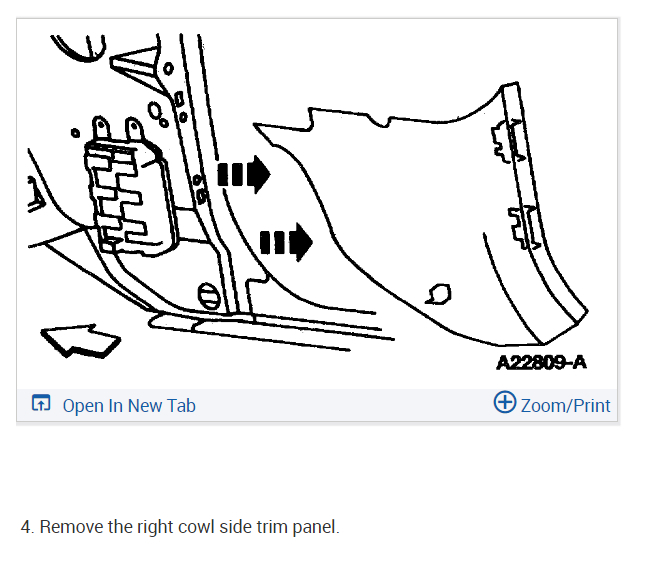 A22809-A

Open In New Tab

Zoom/Print

4. Remove the right cowl side trim panel.