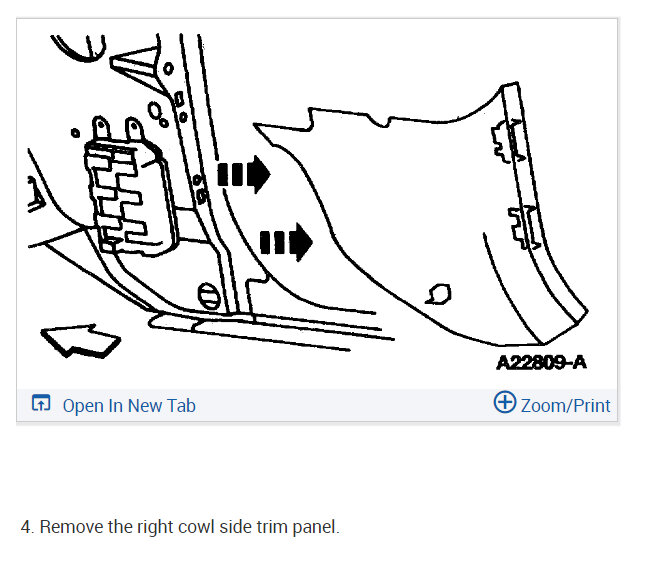 A22809-A

Open In New Tab

Zoom/Print

4. Remove the right cowl side trim panel.