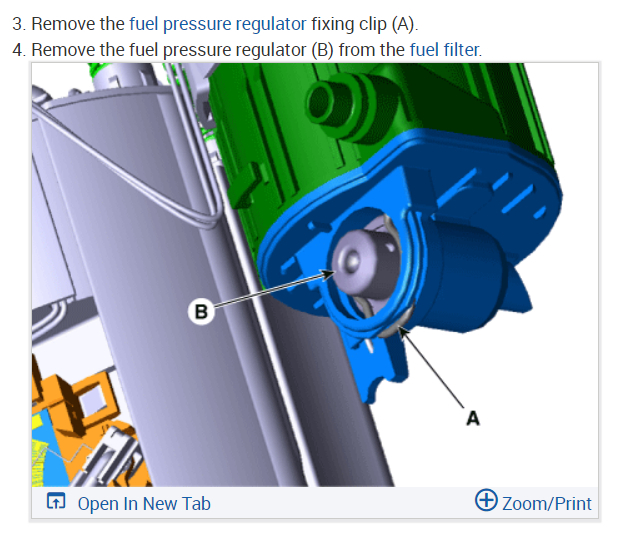 3. Remove the fuel pressure regulator fixing clip (A).
4. Remove the fuel pressure regulator (B) from the fuel filter.

B

A

Open In New Tab

Zoom/Print