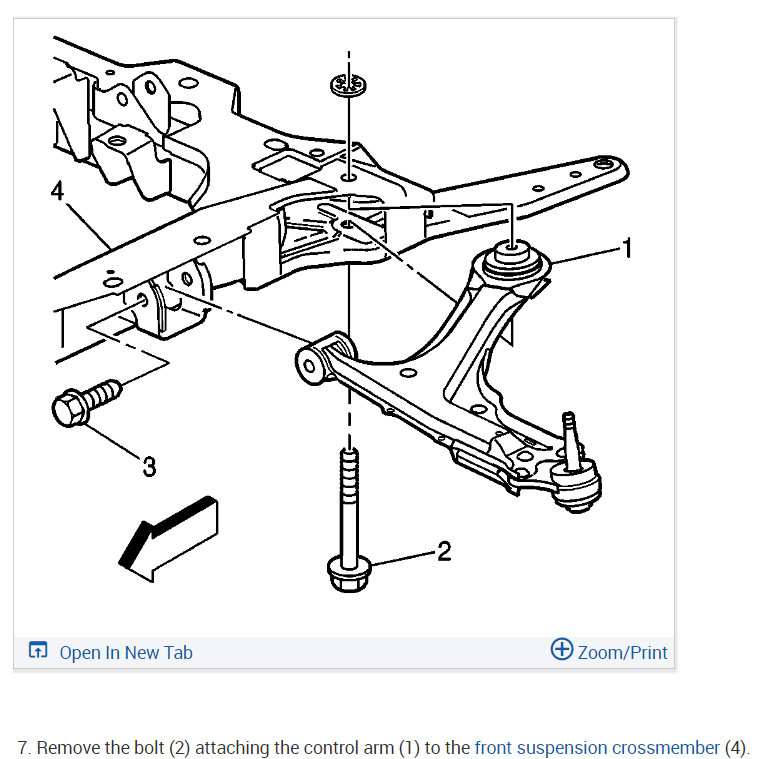 4

1

3

2

Open In New Tab

Zoom/Print

7. Remove the bolt (2) attaching the control arm (1) to the front suspension crossmember (4).