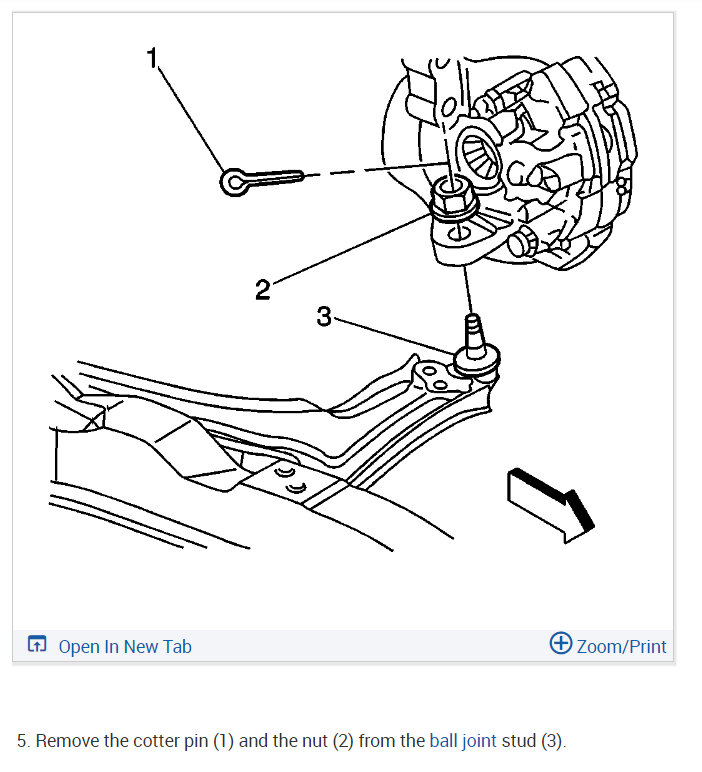 1
2
3

Open In New Tab

Zoom/Print

5. Remove the cotter pin (1) and the nut (2) from the ball joint stud (3).