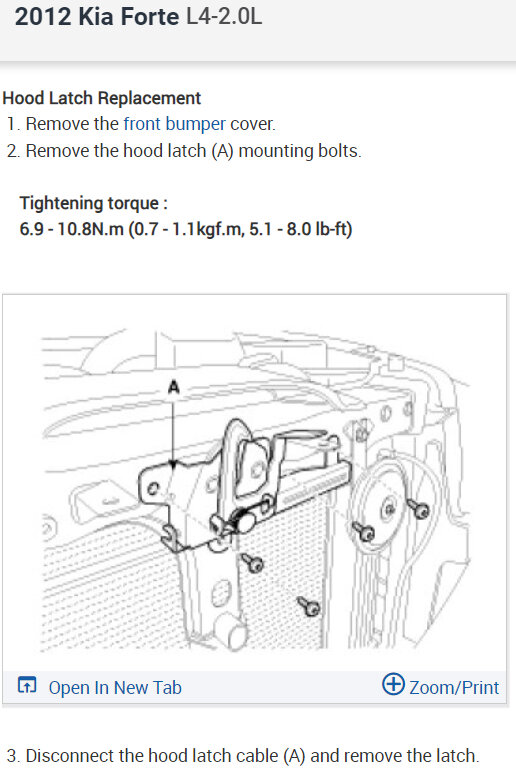 2012 Kia Forte L4-2.0L

Hood Latch Replacement
1. Remove the front bumper cover.
2. Remove the hood latch (A) mounting bolts.

Tightening torque :
6.9 - 10.8N.m (0.7 - 1.1kgf.m, 5.1 - 8.0 lb-ft)

A

Open In New Tab
Zoom/Print

3. Disconnect the hood latch cable (A) and remove the latch.